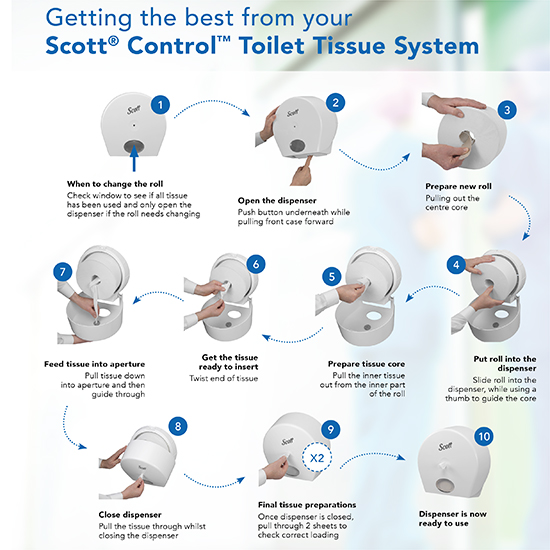 Getting the best from your
Scott® Control™ Toilet Tissue System

1
Scott
When to change the roll
Check window to see if all tissue has been used and only open the dispenser if the roll needs changing

2
Scott
Open the dispenser
Push button underneath while pulling front case forward

3
Prepare new roll
Pulling out the centre core

4
Put roll into the dispenser
Slide roll into the dispenser, while using a thumb to guide the core

5
Prepare tissue core
Pull the inner tissue out from the inner part of the roll

6
Get the tissue ready to insert
Twist end of tissue

7
Feed tissue into aperture
Pull tissue down into aperture and then guide through

8
Close dispenser
Pull the tissue through whilst closing the dispenser

9
Scott
X2
Final tissue preparations
Once dispenser is closed, pull through 2 sheets to check correct loading

10
Scott
Dispenser is now ready to use