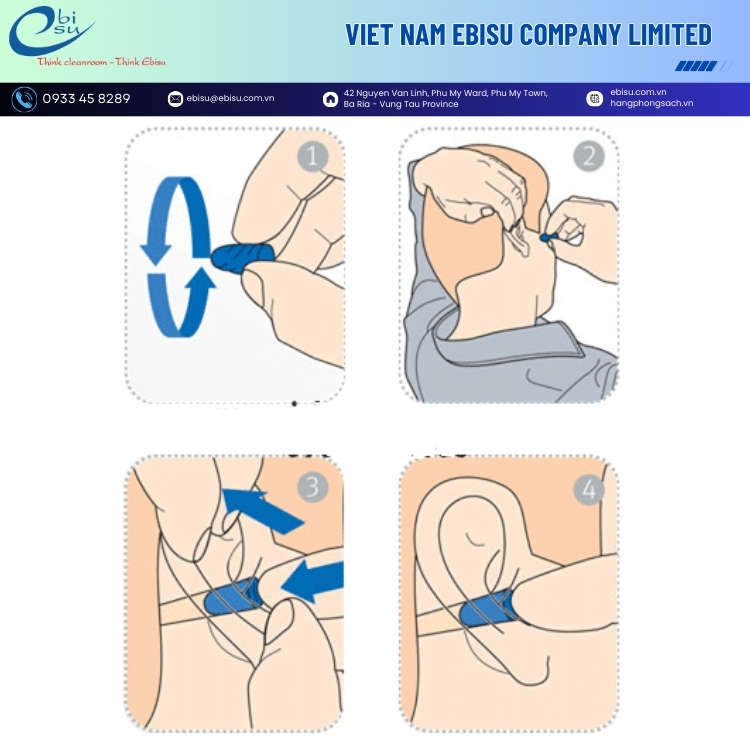 Ebisu
Think cleanroom - Think Ebisu

VIET NAM EBISU COMPANY LIMITED

0933 45 8289
ebisu@ebisu.com.vn
42 Nguyen Van Linh, Phu My Ward, Phu My Town, Ba Ria - Vung Tau Province
ebisu.com.vn
hangphongsach.vn

1
2
3
4